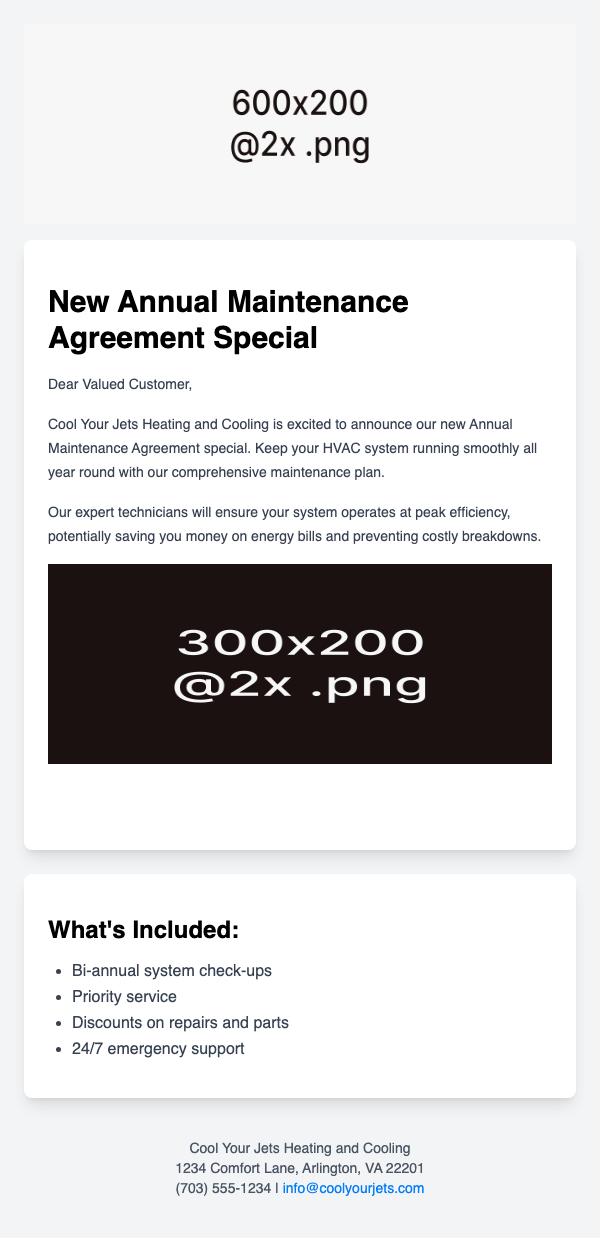 600x200
@2x .png

New Annual Maintenance Agreement Special

Dear Valued Customer,

Cool Your Jets Heating and Cooling is excited to announce our new Annual Maintenance Agreement special. Keep your HVAC system running smoothly all year round with our comprehensive maintenance plan.

Our expert technicians will ensure your system operates at peak efficiency, potentially saving you money on energy bills and preventing costly breakdowns.

300x200
@2x .png

What's Included:

- Bi-annual system check-ups
- Priority service
- Discounts on repairs and parts
- 24/7 emergency support

Cool Your Jets Heating and Cooling
1234 Comfort Lane, Arlington, VA 22201
(703) 555-1234 | info@coolyourjets.com